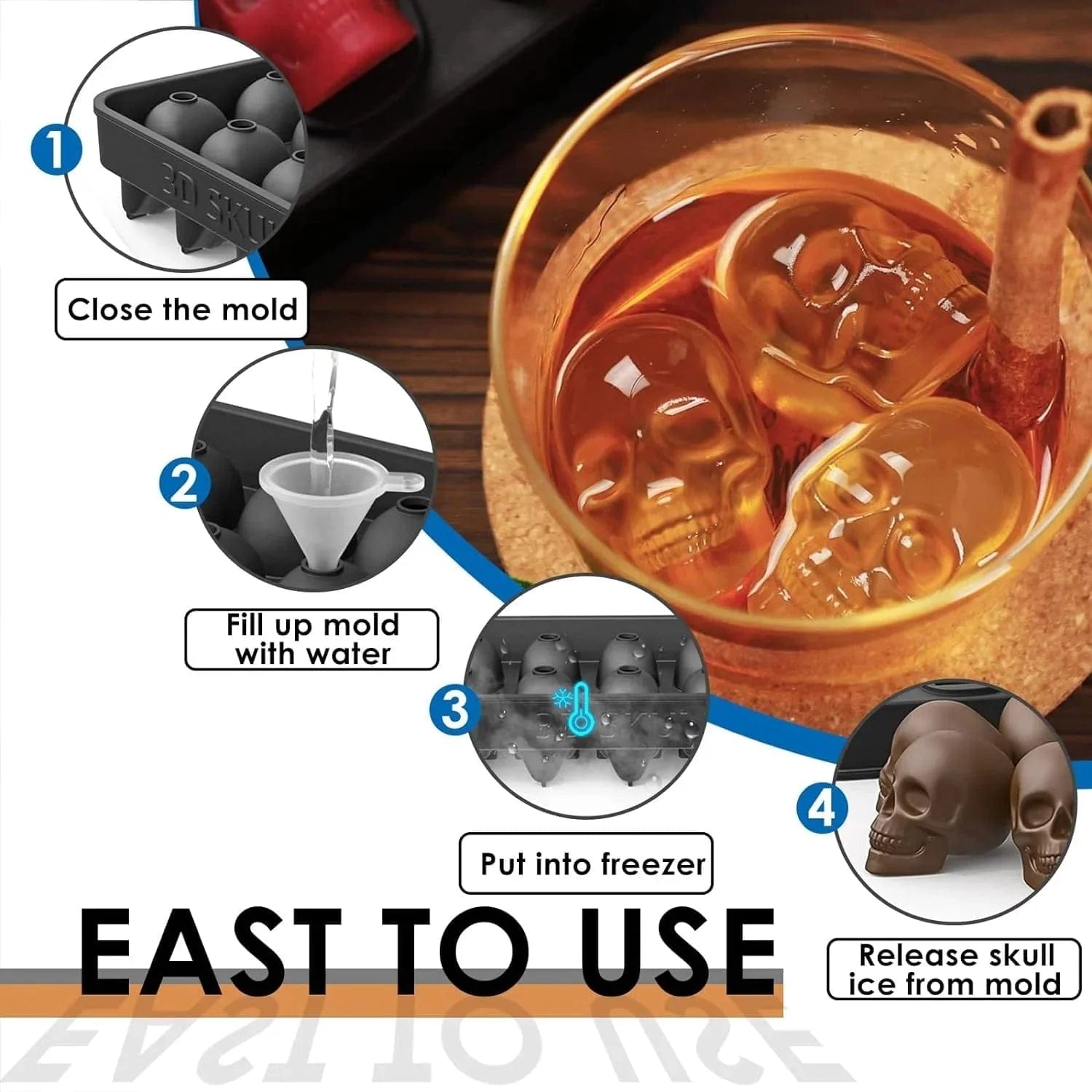 1

3D SKU

Close the mold

2

Fill up mold with water

3

Put into freezer

4

Release skull ice from mold

EAST TO USE