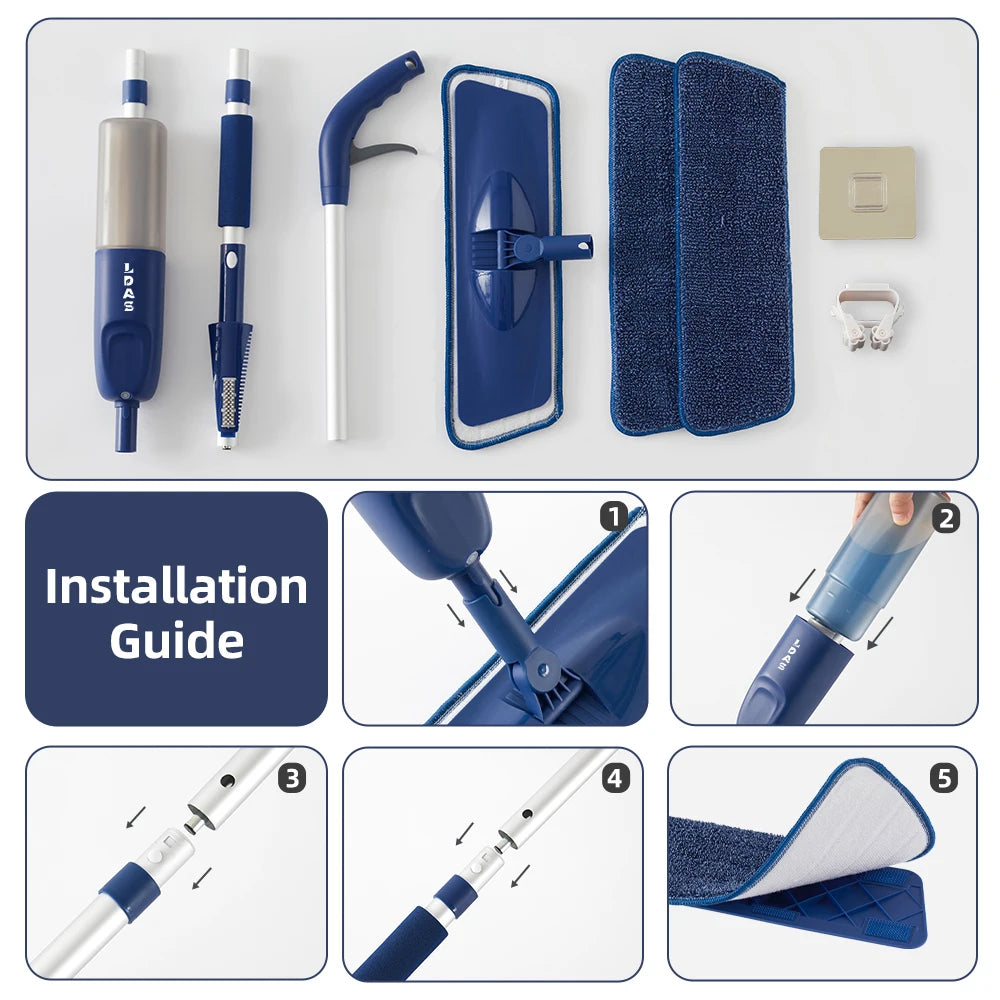 LDAS

Installation Guide

1

2

LDAS

3

4

5